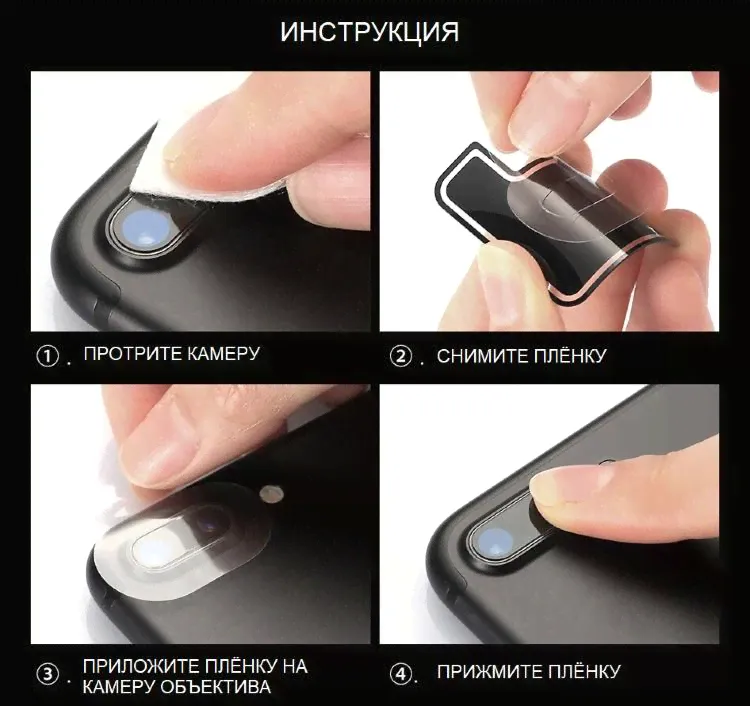 ИНСТРУКЦИЯ

①. ПРОТРИТЕ КАМЕРУ

②. СНИМИТЕ ПЛЁНКУ

③. ПРИЛОЖИТЕ ПЛЁНКУ НА КАМЕРУ ОБЪЕКТИВА

④. ПРИЖМИТЕ ПЛЁНКУ